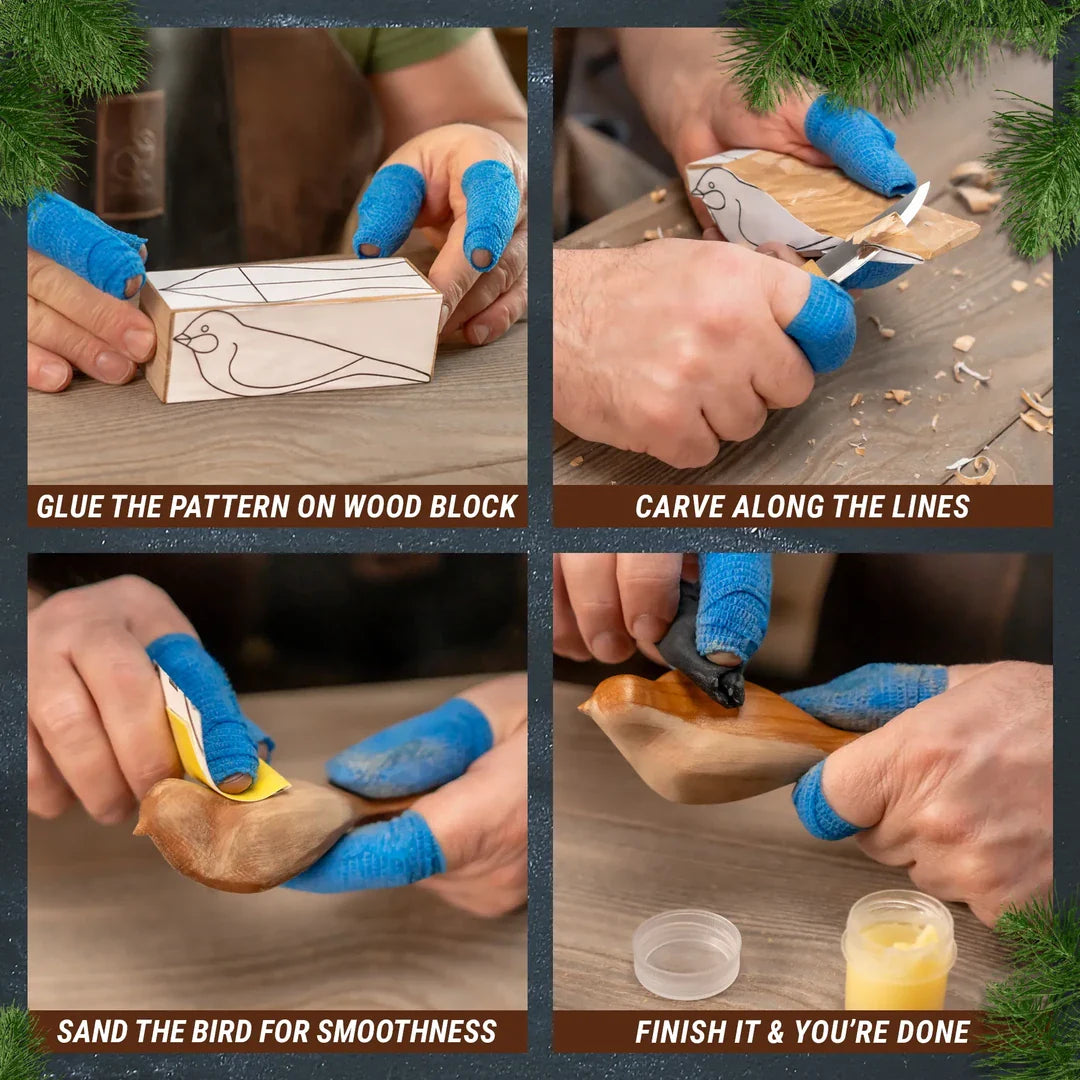 GLUE THE PATTERN ON WOOD BLOCK

CARVE ALONG THE LINES

SAND THE BIRD FOR SMOOTHNESS

FINISH IT & YOU'RE DONE